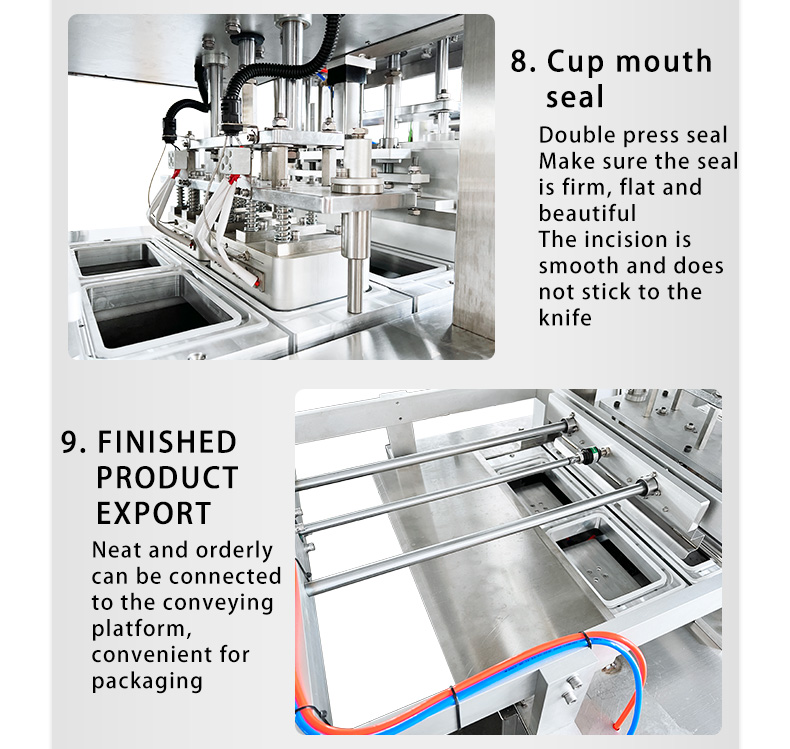 8. Cup mouth seal

Double press seal
Make sure the seal is firm, flat and beautiful
The incision is smooth and does not stick to the knife

9. FINISHED PRODUCT EXPORT

Neat and orderly can be connected to the conveying platform, convenient for packaging